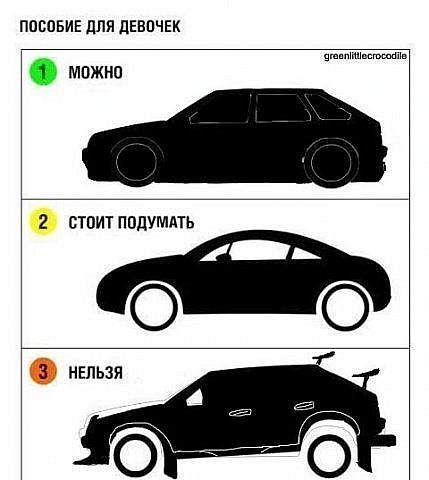 ПОСОБИЕ ДЛЯ ДЕВОЧЕК

greenlittlecrocodile

1 МОЖНО

2 СТОИТ ПОДУМАТЬ

3 НЕЛЬЗЯ